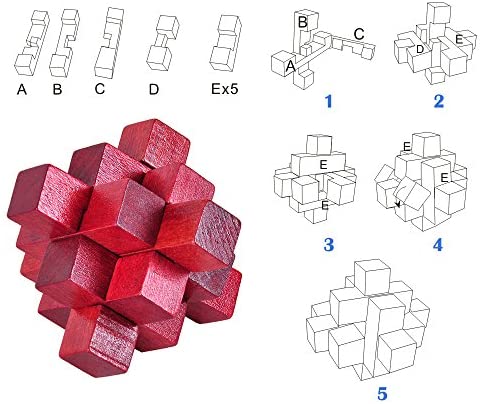 A B C D Ex5

B
C
A
1

D
E
2

E
E
3

E
E
4

5